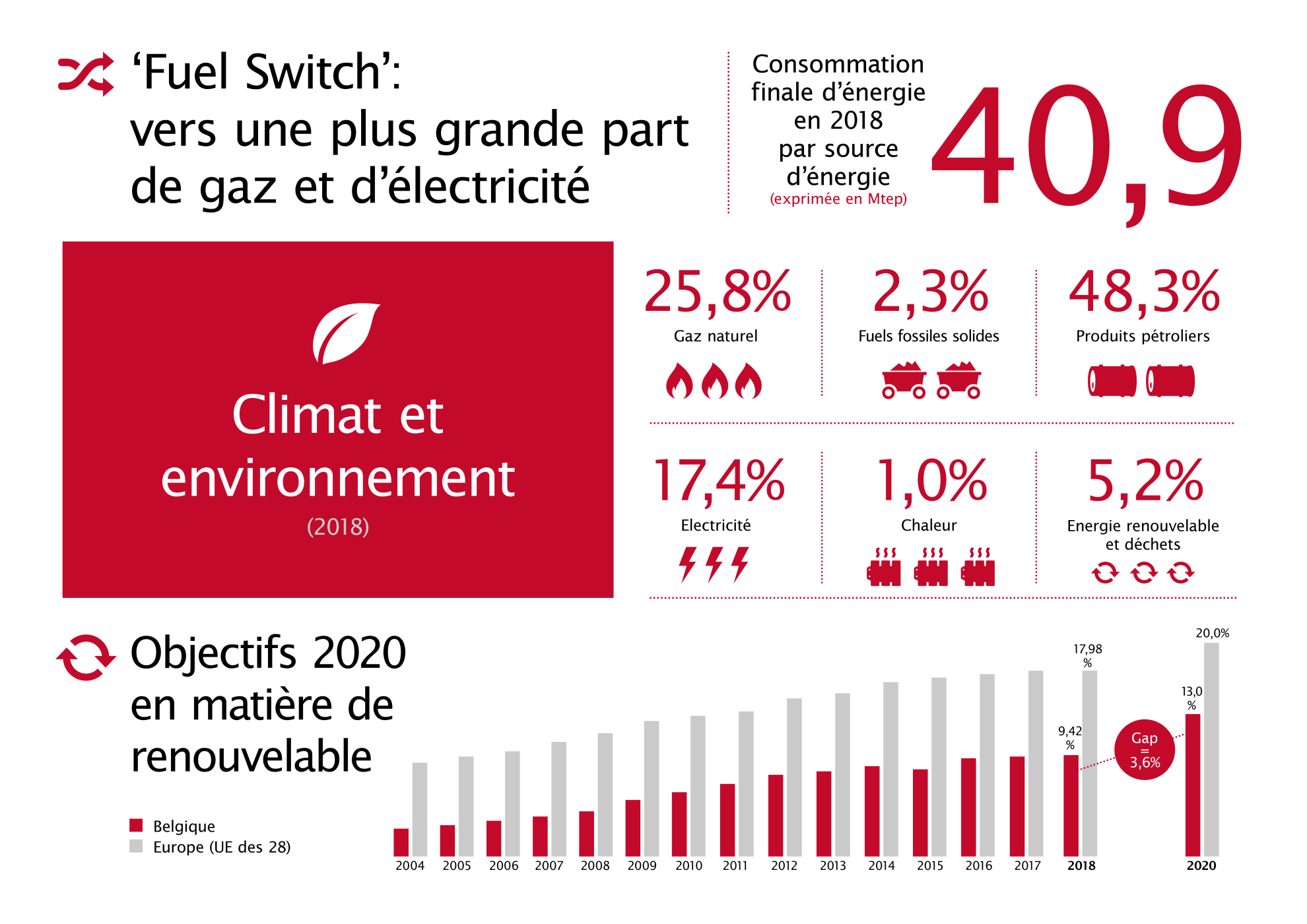 ‘Fuel Switch’:
vers une plus grande part de gaz et d’électricité

Consommation finale d’énergie en 2018 par source d’énergie
(exprimée en Mtep)

40,9

Climat et environnement
(2018)

25,8%
Gaz naturel

2,3%
Fuels fossiles solides

48,3%
Produits pétroliers

17,4%
Electricité

1,0%
Chaleur

5,2%
Energie renouvelable et déchets

Objectifs 2020 en matière de renouvelable

Belgique
Europe (UE des 28)

17,98 %
20,0%
13,0 %
9,42 %
Gap = 3,6%

2004 2005 2006 2007 2008 2009 2010 2011 2012 2013 2014 2015 2016 2017 2018 2020